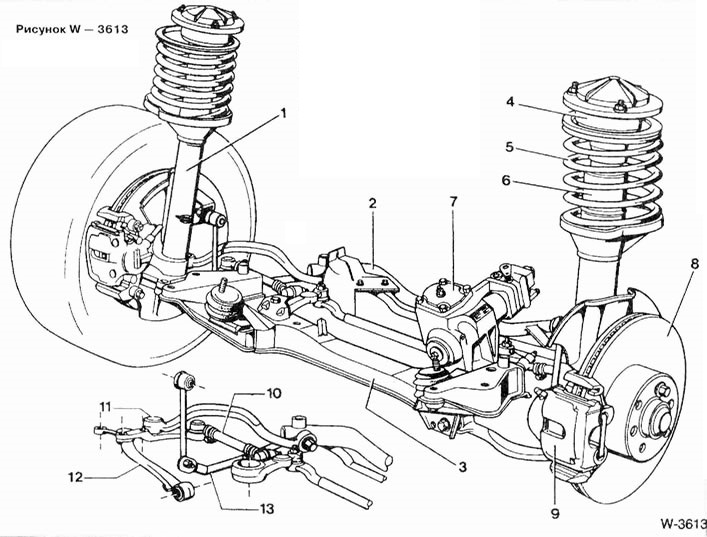 Рисунок W — 3613

1
2
7
4
5
6
8
10
11
12
13
3
9

W-3613