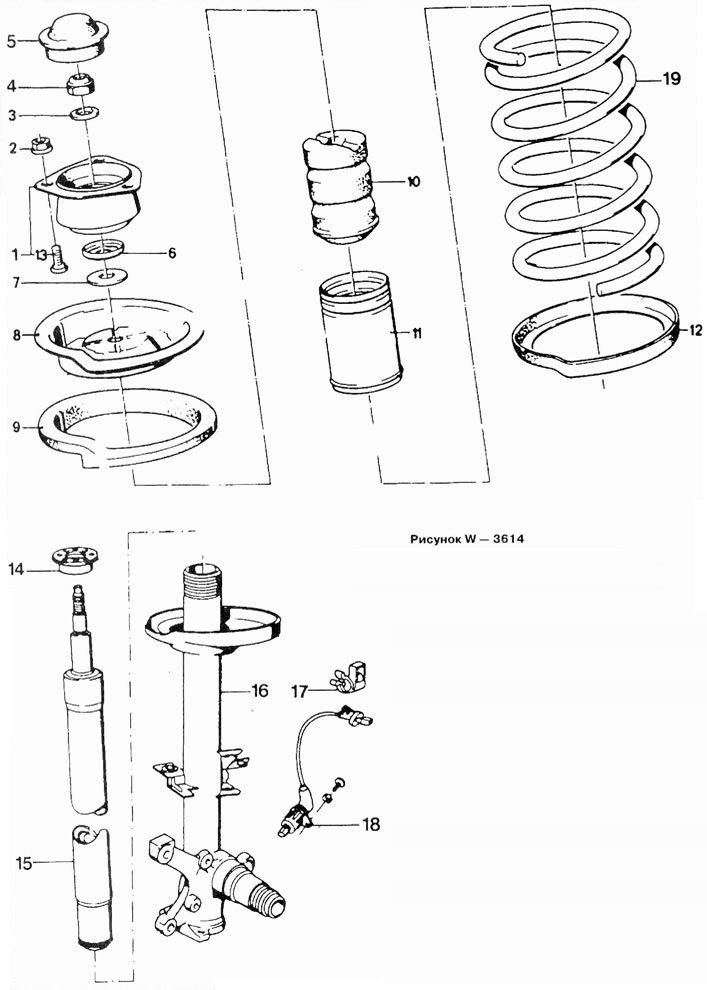 5
4
3
2
1
13
6
7
8
9
10
11
19
12
Рисунок W — 3614
14
15
16
17
18