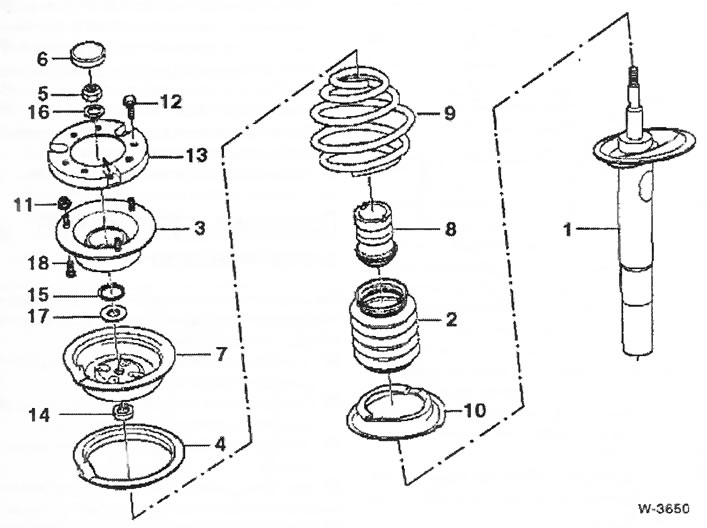 6
5
16
12
13
11
3
18
15
17
7
14
4
9
8
2
10
1
W-3650