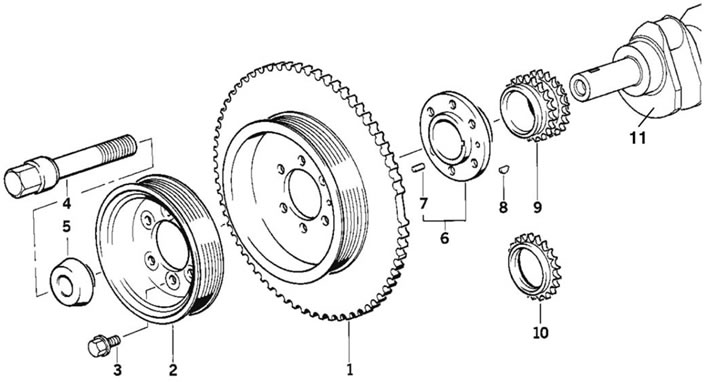 11
4
5
7
8
9
6
10
3
2
1