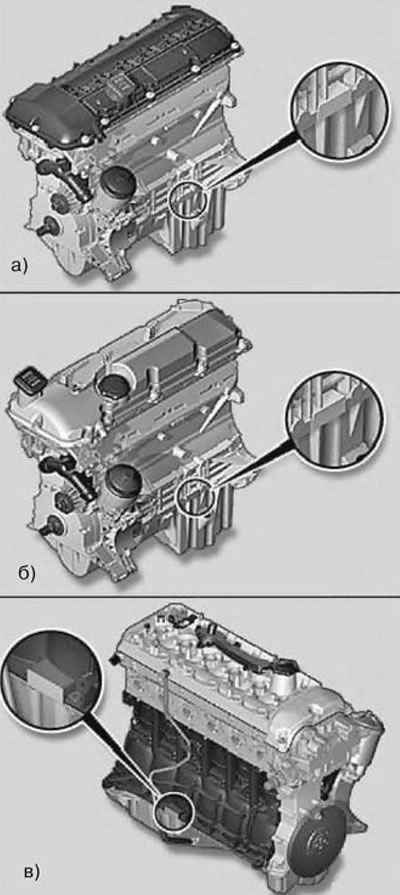 а)

б)

в)