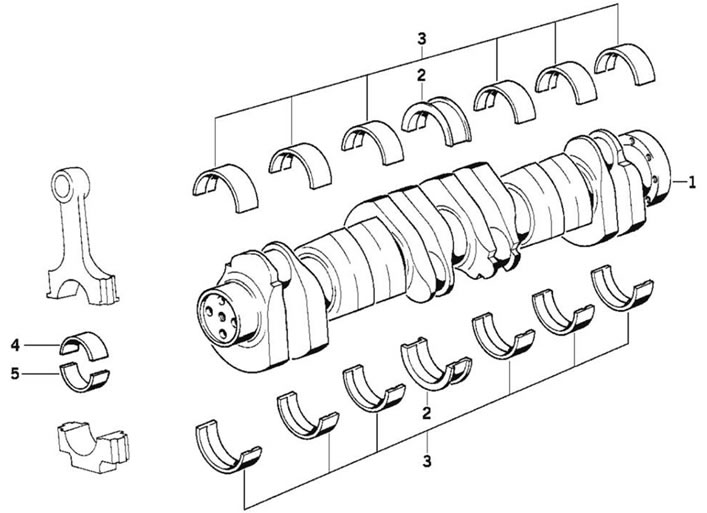 3
2
1
4
5
2
3