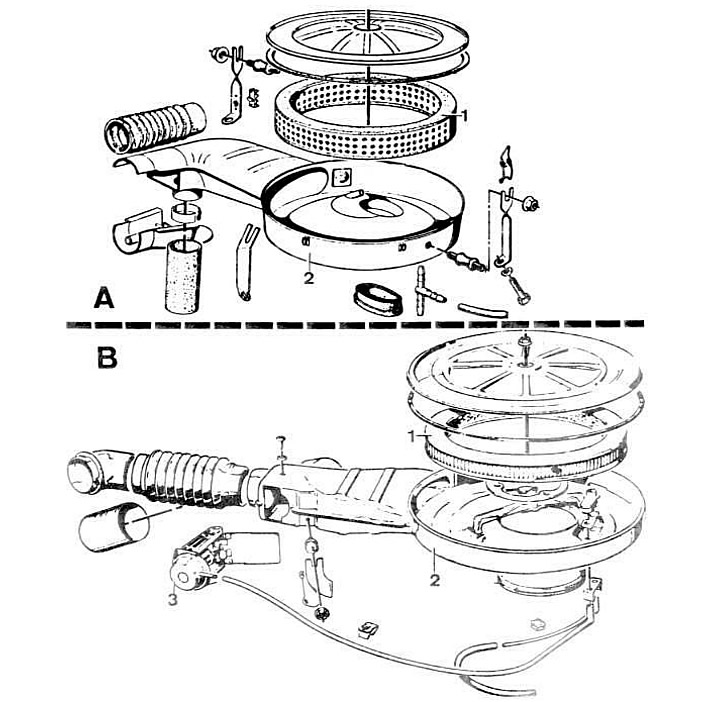 1
2
A
B
1
2
3