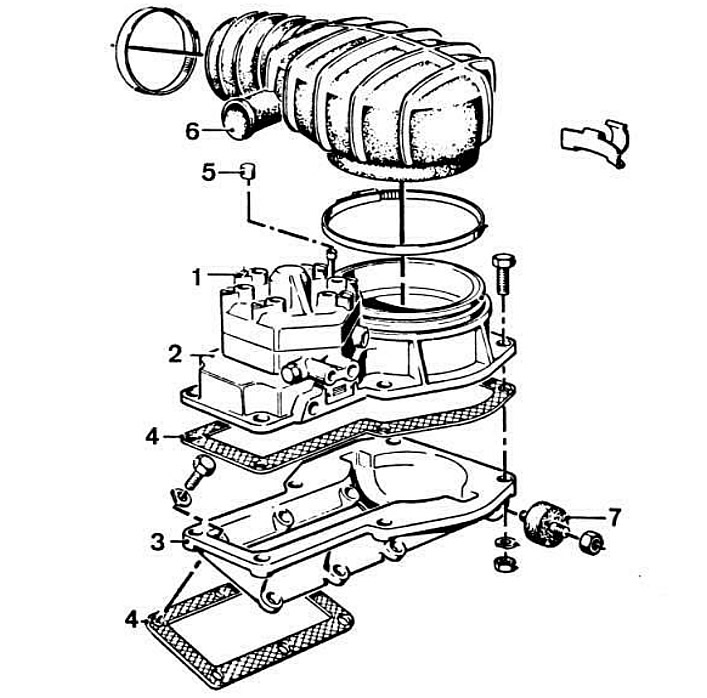 6
5
1
2
4
3
7
4