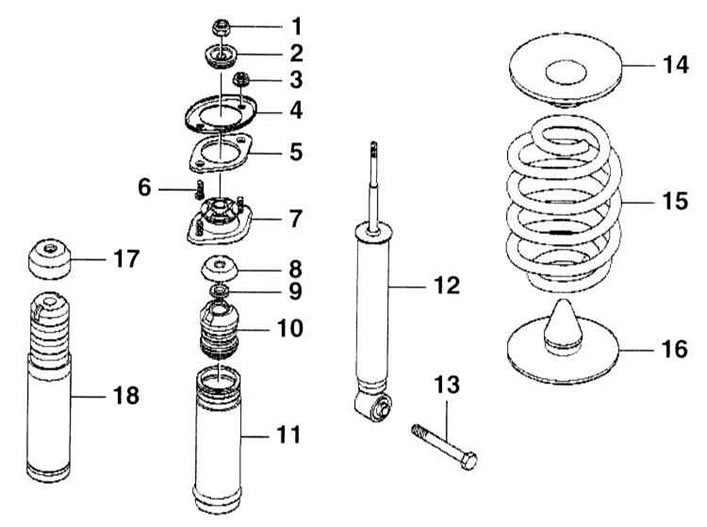 1
2
3
4
5
6
7
8
9
10
11
12
13
14
15
16
17
18