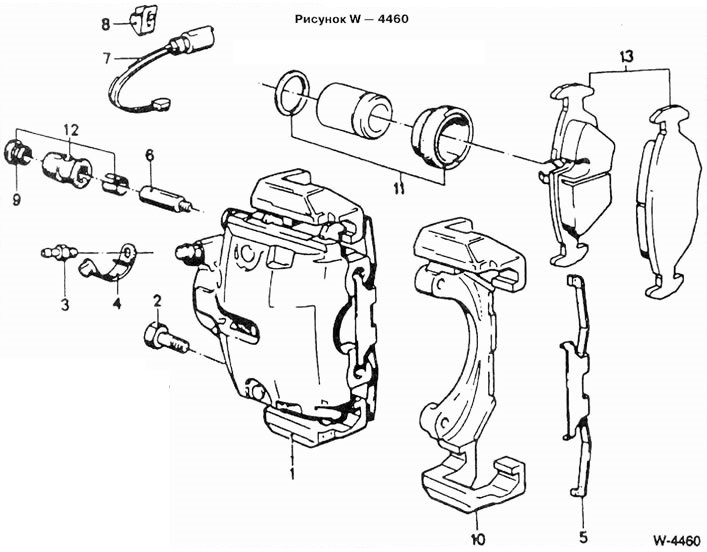 Рисунок W — 4460

8
7
13
12
6
9
11
3
4
2
1
10
5
W-4460