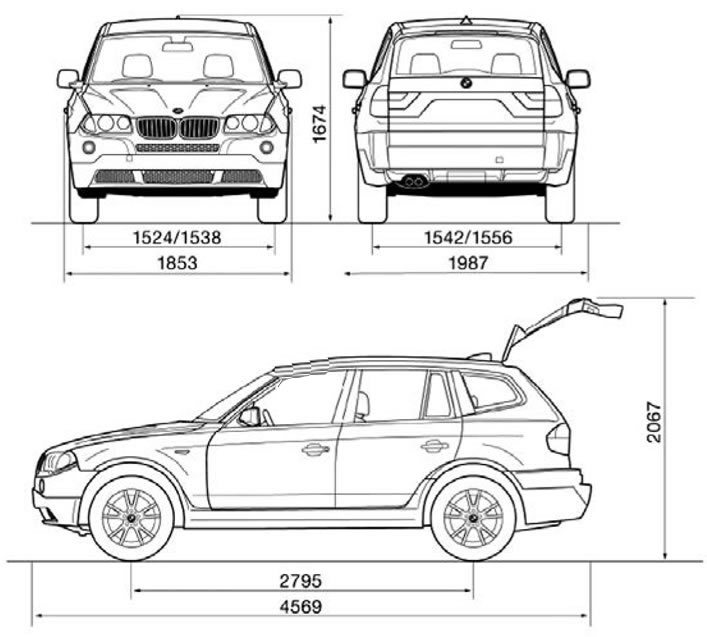 1674

1524/1538

1853

1542/1556

1987

2067

2795

4569