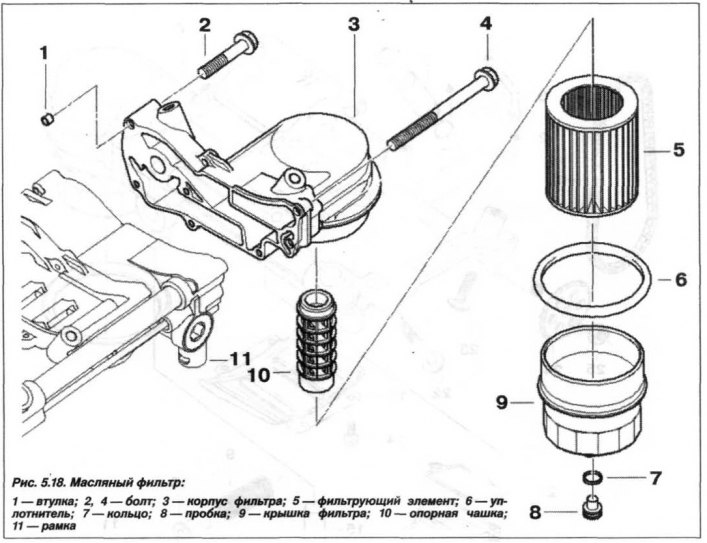 1
2
3
4
5
6
11
10
9
7
8

Рис. 5.18. Масляный фильтр:

1 — втулка; 2, 4 — болт; 3 — корпус фильтра; 5 — фильтрующий элемент; 6 — уплотнитель; 7 — кольцо; 8 — пробка; 9 — крышка фильтра; 10 — опорная чашка; 11 — рамка